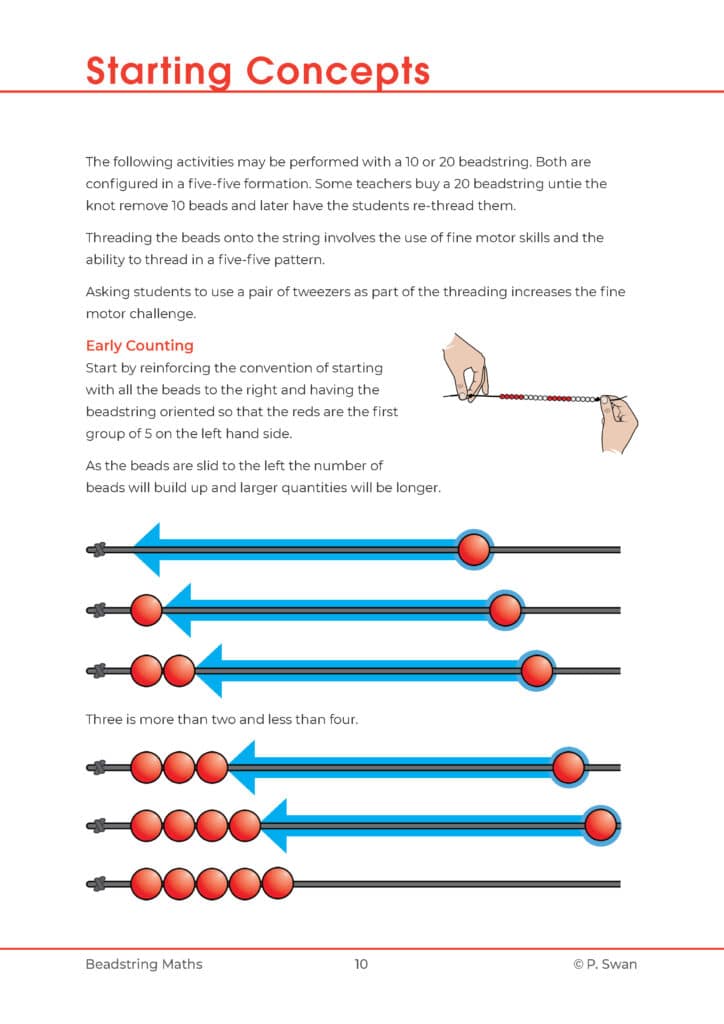 Starting Concepts

The following activities may be performed with a 10 or 20 beadstring. Both are configured in a five-five formation. Some teachers buy a 20 beadstring untie the knot remove 10 beads and later have the students re-thread them.

Threading the beads onto the string involves the use of fine motor skills and the ability to thread in a five-five pattern.

Asking students to use a pair of tweezers as part of the threading increases the fine motor challenge.

Early Counting

Start by reinforcing the convention of starting with all the beads to the right and having the beadstring oriented so that the reds are the first group of 5 on the left hand side.

As the beads are slid to the left the number of beads will build up and larger quantities will be longer.

Three is more than two and less than four.

Beadstring Maths 10 © P. Swan